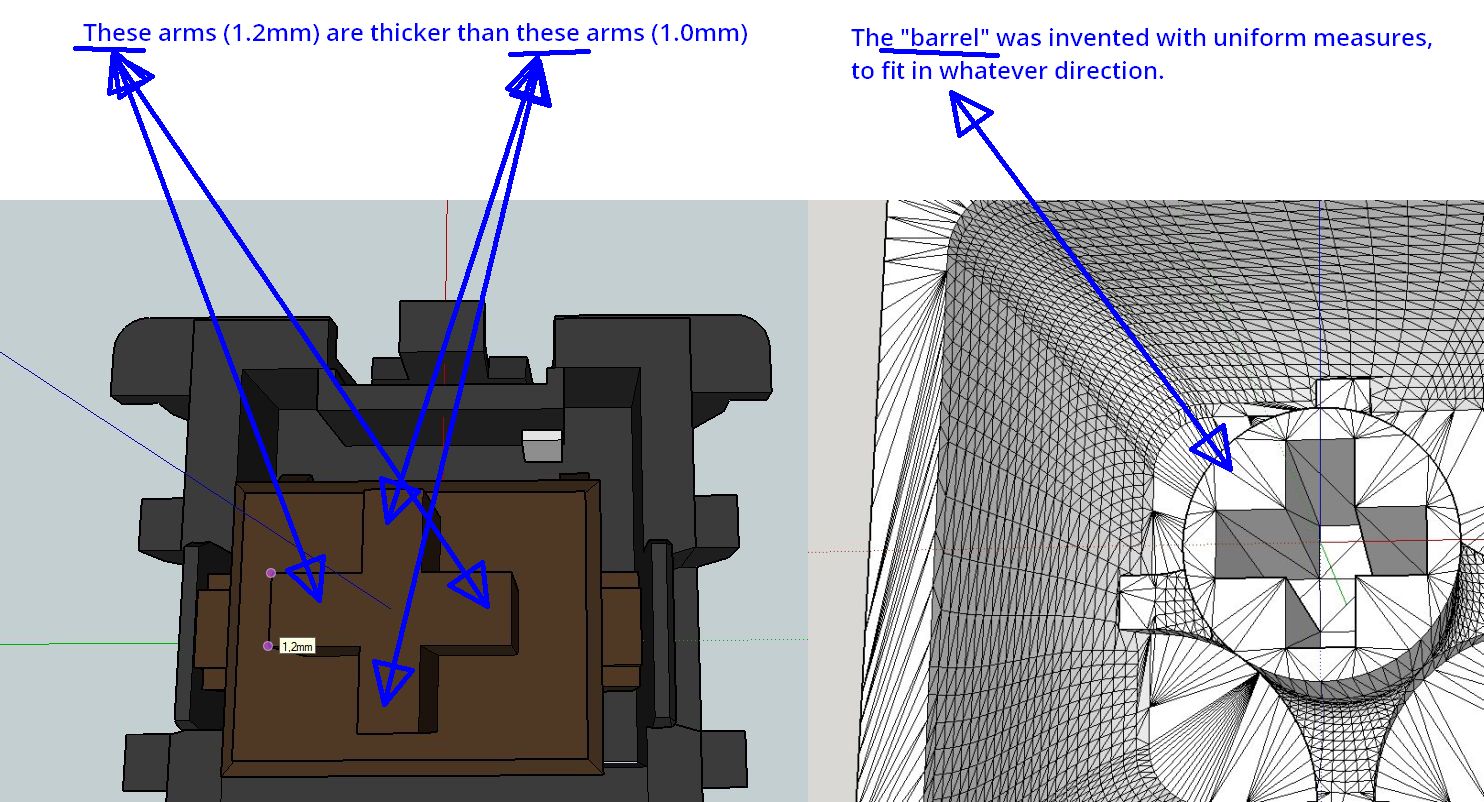 These arms (1.2mm) are thicker than these arms (1.0mm)

The "barrel" was invented with uniform measures, to fit in whatever direction.

1,2mm