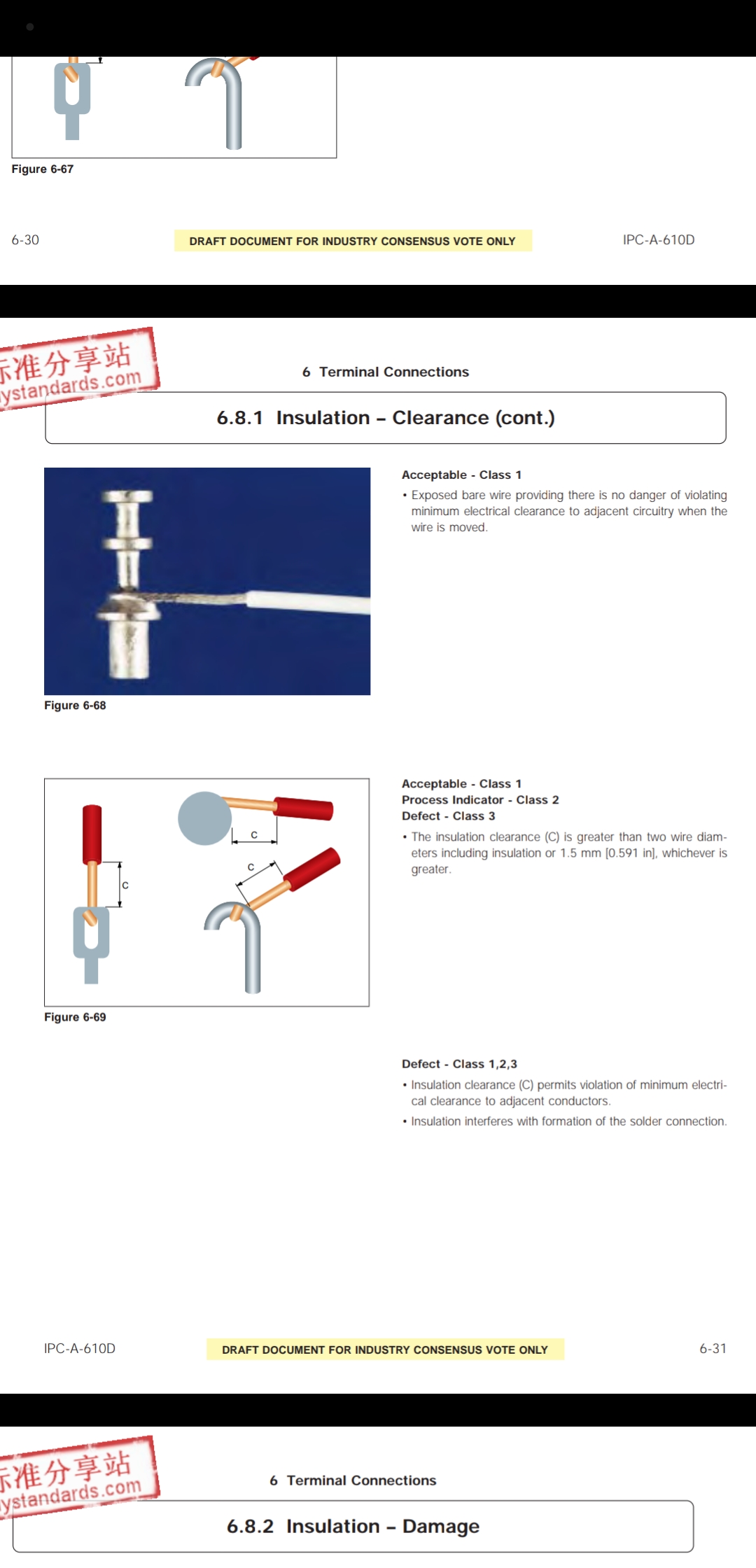 Figure 6-67

6-30 DRAFT DOCUMENT FOR INDUSTRY CONSENSUS VOTE ONLY IPC-A-610D

标准分享站
ystandards.com

6 Terminal Connections

6.8.1 Insulation – Clearance (cont.)

Figure 6-68

Acceptable - Class 1

• Exposed bare wire providing there is no danger of violating minimum electrical clearance to adjacent circuitry when the wire is moved.

C

C

C

Figure 6-69

Acceptable - Class 1
Process Indicator - Class 2
Defect - Class 3

• The insulation clearance (C) is greater than two wire diameters including insulation or 1.5 mm [0.591 in], whichever is greater.

Defect - Class 1,2,3

• Insulation clearance (C) permits violation of minimum electrical clearance to adjacent conductors.

• Insulation interferes with formation of the solder connection.

IPC-A-610D DRAFT DOCUMENT FOR INDUSTRY CONSENSUS VOTE ONLY 6-31

标准分享站
ystandards.com

6 Terminal Connections

6.8.2 Insulation – Damage